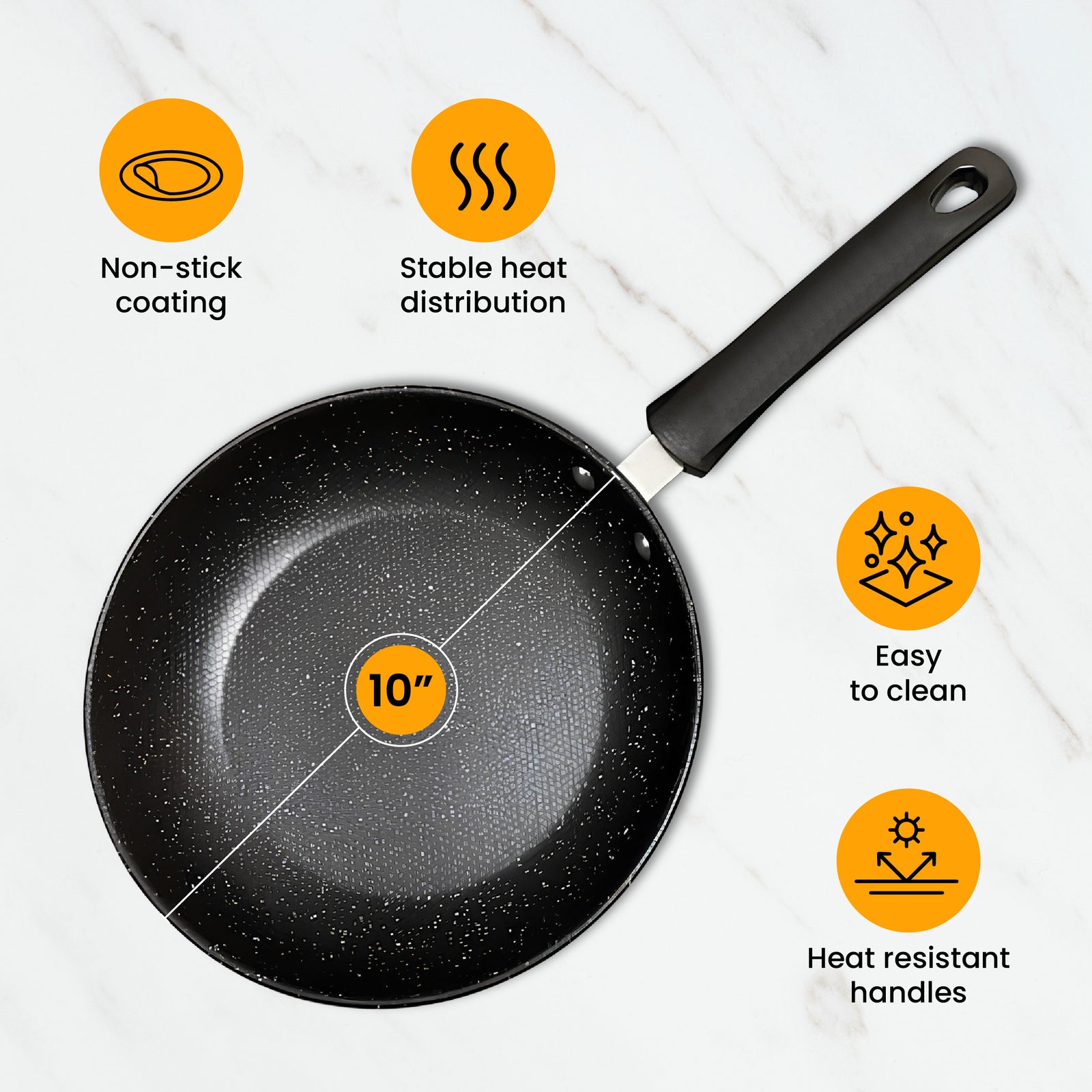 Non-stick coating

Stable heat distribution

10”

Easy to clean

Heat resistant handles