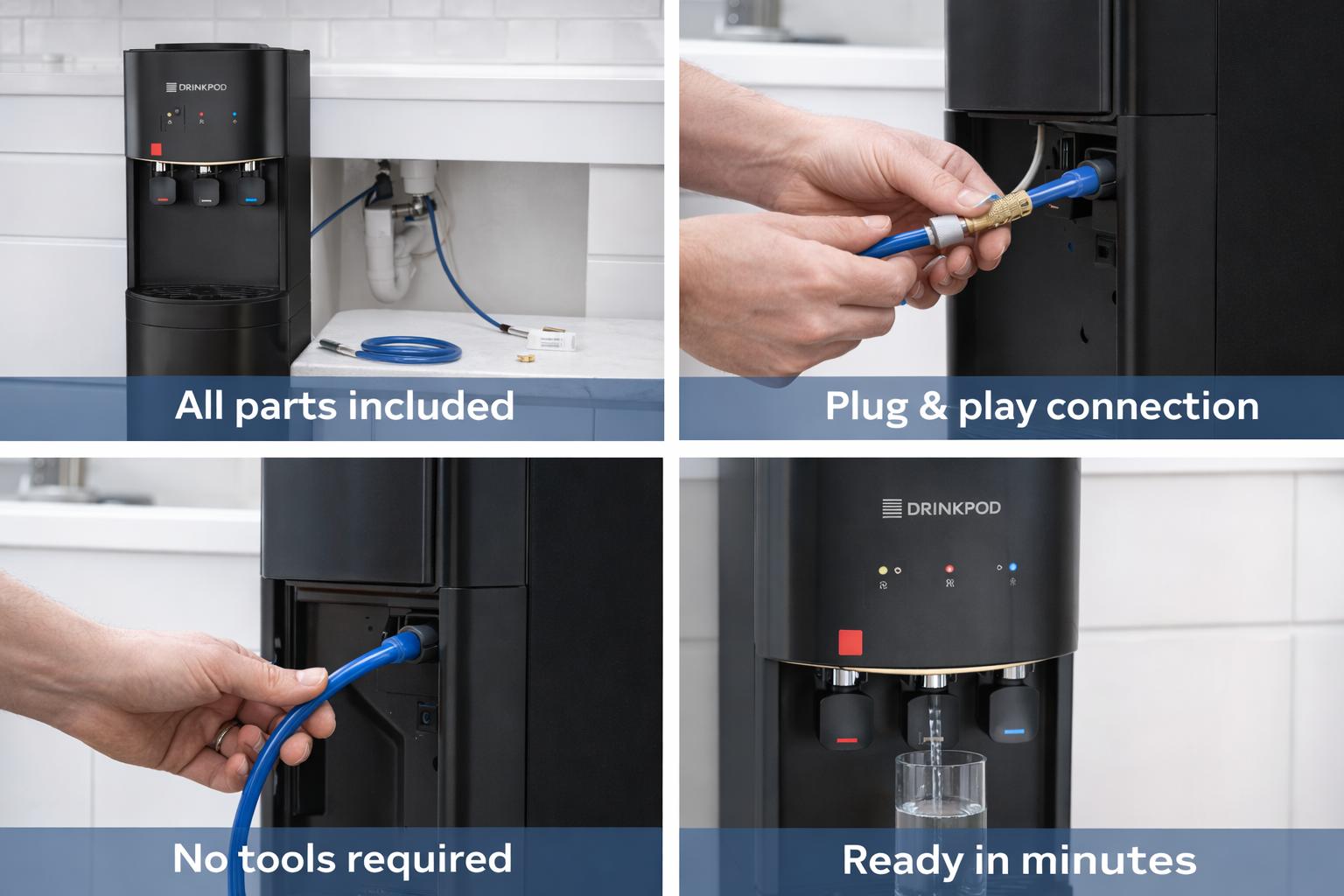 DRINKPOD

All parts included

Plug & play connection

No tools required

DRINKPOD

Ready in minutes