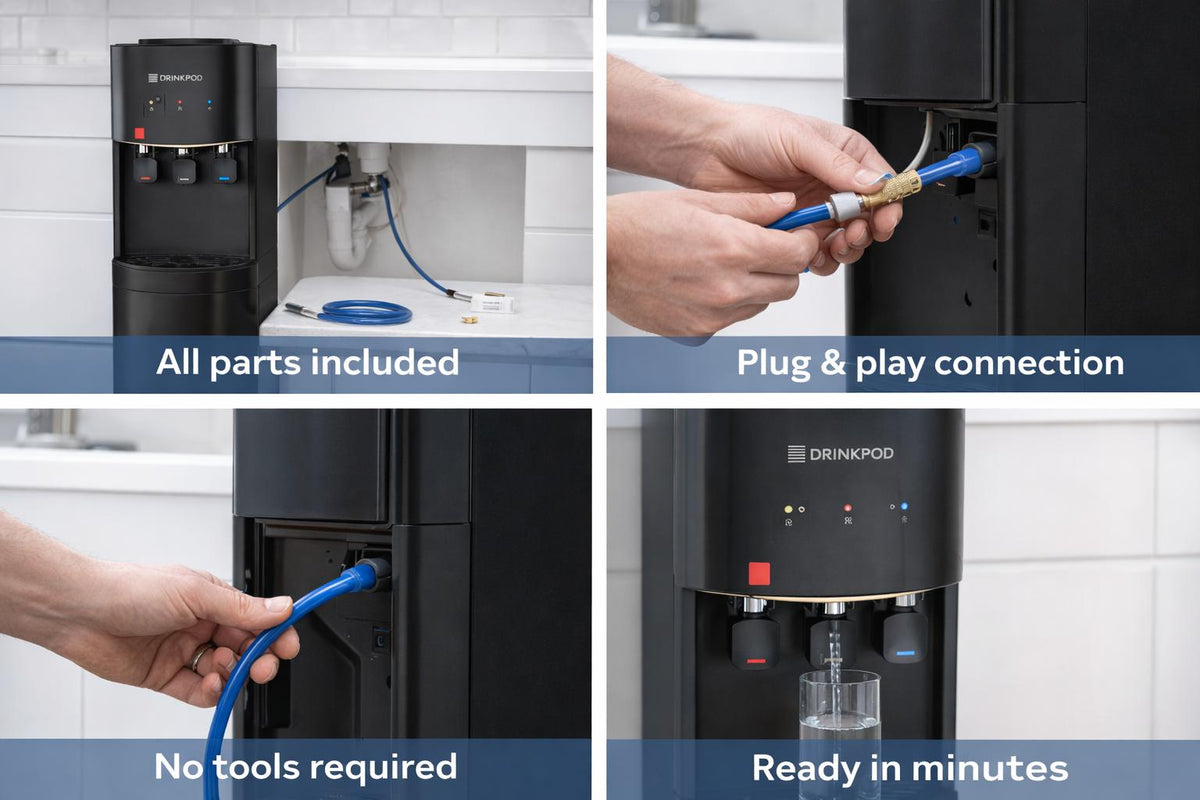 DRINKPOD

All parts included

Plug & play connection

No tools required

DRINKPOD

Ready in minutes